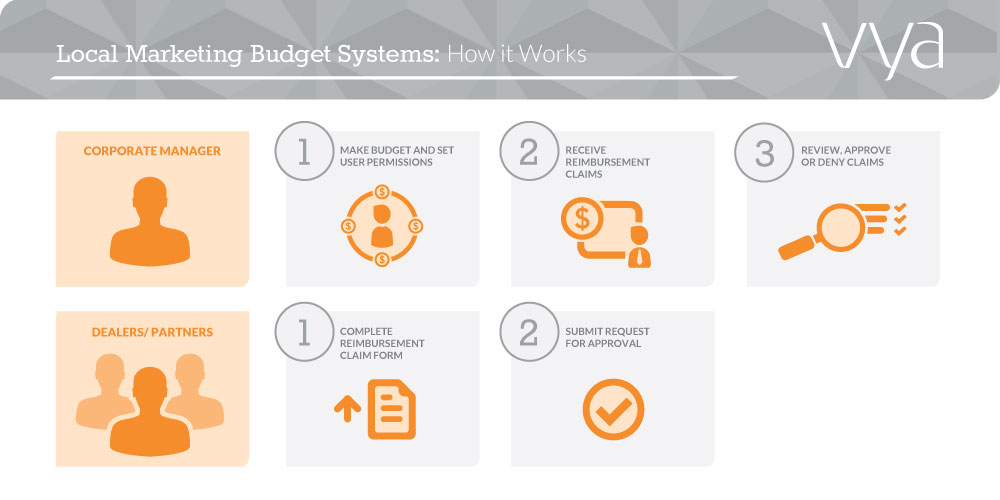 Local Marketing Budget Systems: How it Works

vya

CORPORATE MANAGER

1 MAKE BUDGET AND SET USER PERMISSIONS

2 RECEIVE REIMBURSEMENT CLAIMS

3 REVIEW, APPROVE OR DENY CLAIMS

DEALERS/ PARTNERS

1 COMPLETE REIMBURSEMENT CLAIM FORM

2 SUBMIT REQUEST FOR APPROVAL