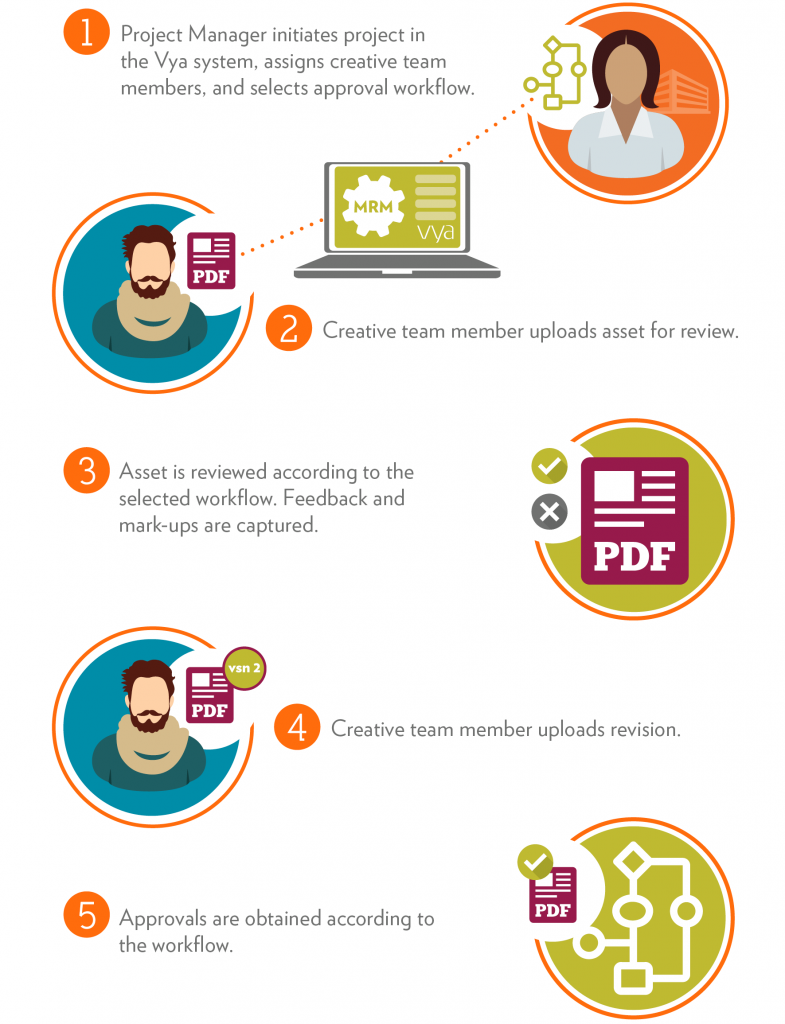 1 Project Manager initiates project in the Vya system, assigns creative team members, and selects approval workflow.

MRM

vya

PDF

2 Creative team member uploads asset for review.

3 Asset is reviewed according to the selected workflow. Feedback and mark-ups are captured.

PDF

vsn 2

PDF

4 Creative team member uploads revision.

5 Approvals are obtained according to the workflow.

PDF